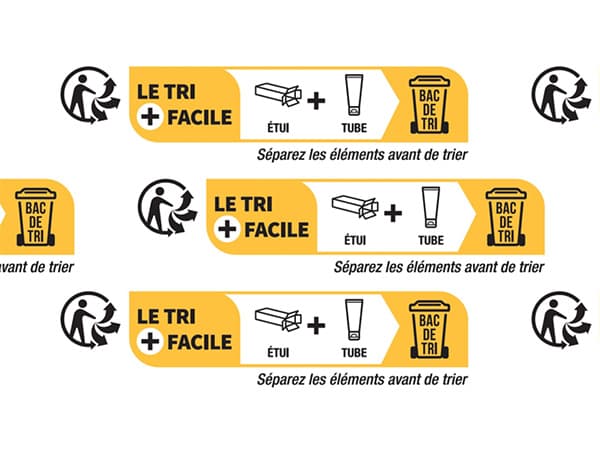 LE TRI
+ FACILE

ÉTUI + TUBE

BAC DE TRI

Séparez les éléments avant de trier

BAC DE TRI

avant de trier

LE TRI
+ FACILE

ÉTUI + TUBE

BAC DE TRI

Séparez les éléments avant de trier

LE TRI
+ FACILE

ÉTUI + TUBE

BAC DE TRI

Séparez les éléments avant de trier